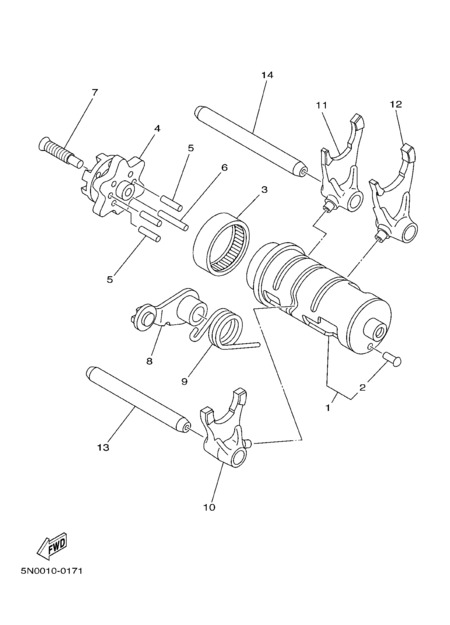 14
7
11
12
4
5
6
3
5
8
9
2
1
13
10
FWD
5N0010-0171